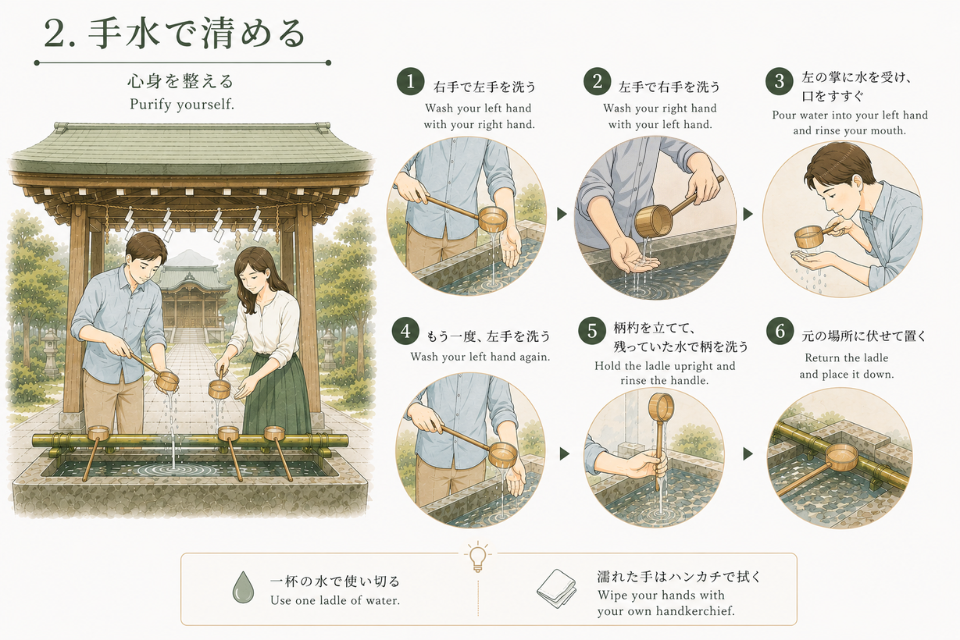 2. 手水で清める

心身を整える
Purify yourself.

1 右手で左手を洗う
Wash your left hand with your right hand.

2 左手で右手を洗う
Wash your right hand with your left hand.

3 左の掌に水を受け、口をすすぐ
Pour water into your left hand and rinse your mouth.

4 もう一度、左手を洗う
Wash your left hand again.

5 柄杓を立てて、残っていた水で柄を洗う
Hold the ladle upright and rinse the handle.

6 元の場所に伏せて置く
Return the ladle and place it down.

一杯の水で使い切る
Use one ladle of water.

濡れた手はハンカチで拭く
Wipe your hands with your own handkerchief.